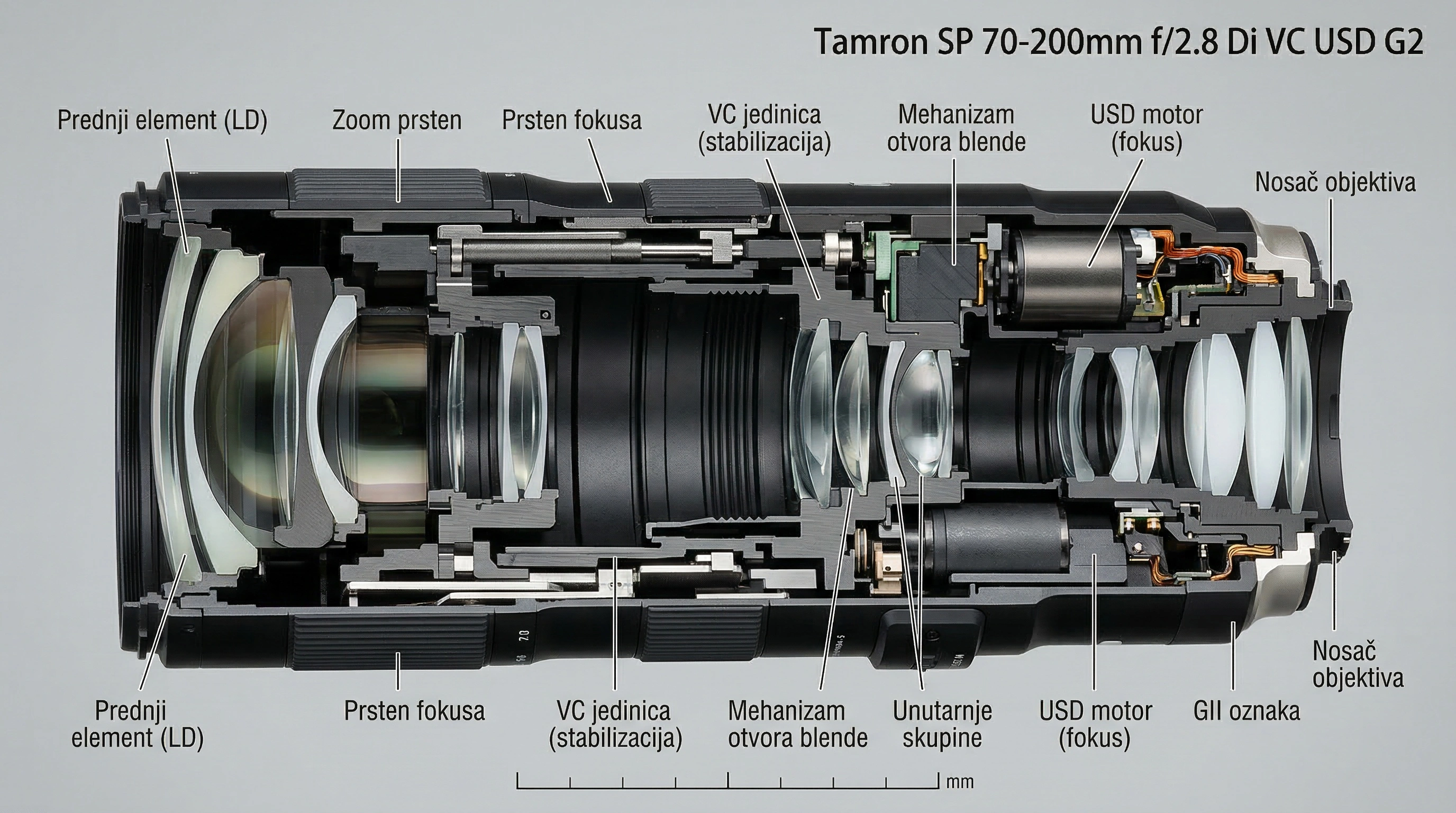 Tamron SP 70-200mm f/2.8 Di VC USD G2

Prednji element (LD)

Zoom prsten

Prsten fokusa

VC jedinica (stabilizacija)

Mehanizam otvora blende

USD motor (fokus)

Nosač objektiva

Prednji element (LD)

Prsten fokusa

VC jedinica (stabilizacija)

Mehanizam otvora blende

Unutarnje skupine

USD motor (fokus)

GII oznaka

Nosač objektiva

mm